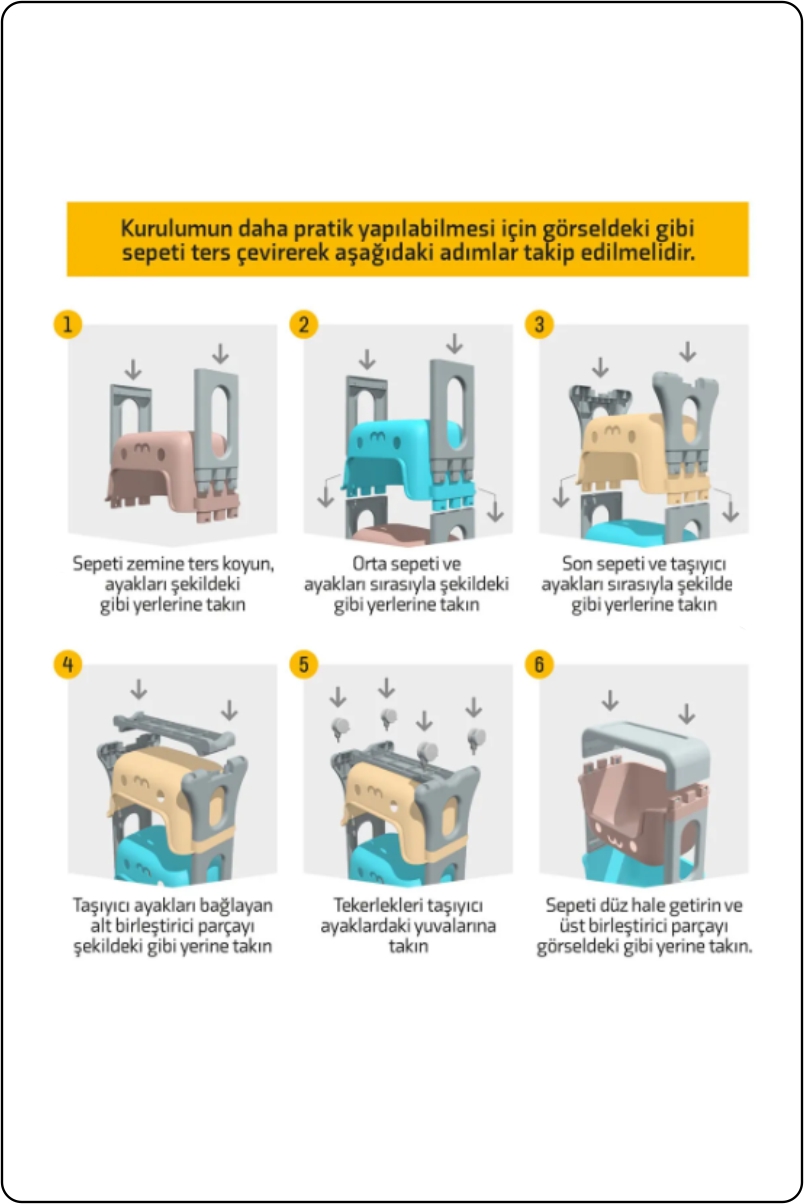 Kurulumun daha pratik yapılabilmesi için görseldeki gibi sepeti ters çevirerek aşağıdaki adımlar takip edilmelidir.

1

Sepeti zemine ters koyun, ayakları şekildeki gibi yerlerine takın

2

Orta sepeti ve ayakları sırasıyla şekildeki gibi yerlerine takın

3

Son sepeti ve taşıyıcı ayakları sırasıyla şekilde gibi yerlerine takın

4

Taşıyıcı ayakları bağlayan alt birleştirici parçayı şekildeki gibi yerine takın

5

Tekerlekleri taşıyıcı ayaklardaki yuvalarına takın

6

Sepeti düz hale getirin ve üst birleştirici parçayı görseldeki gibi yerine takın.